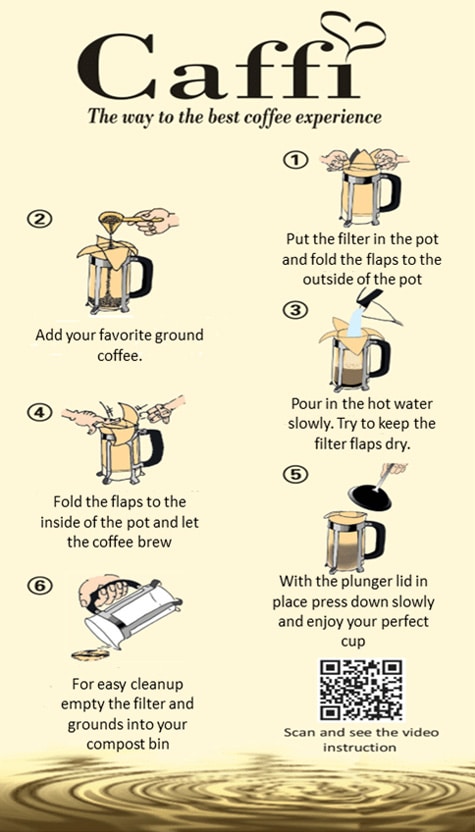 Caffi

The way to the best coffee experience

①

Put the filter in the pot and fold the flaps to the outside of the pot

②

Add your favorite ground coffee.

③

Pour in the hot water slowly. Try to keep the filter flaps dry.

④

Fold the flaps to the inside of the pot and let the coffee brew

⑤

With the plunger lid in place press down slowly and enjoy your perfect cup

⑥

For easy cleanup empty the filter and grounds into your compost bin

Scan and see the video instruction